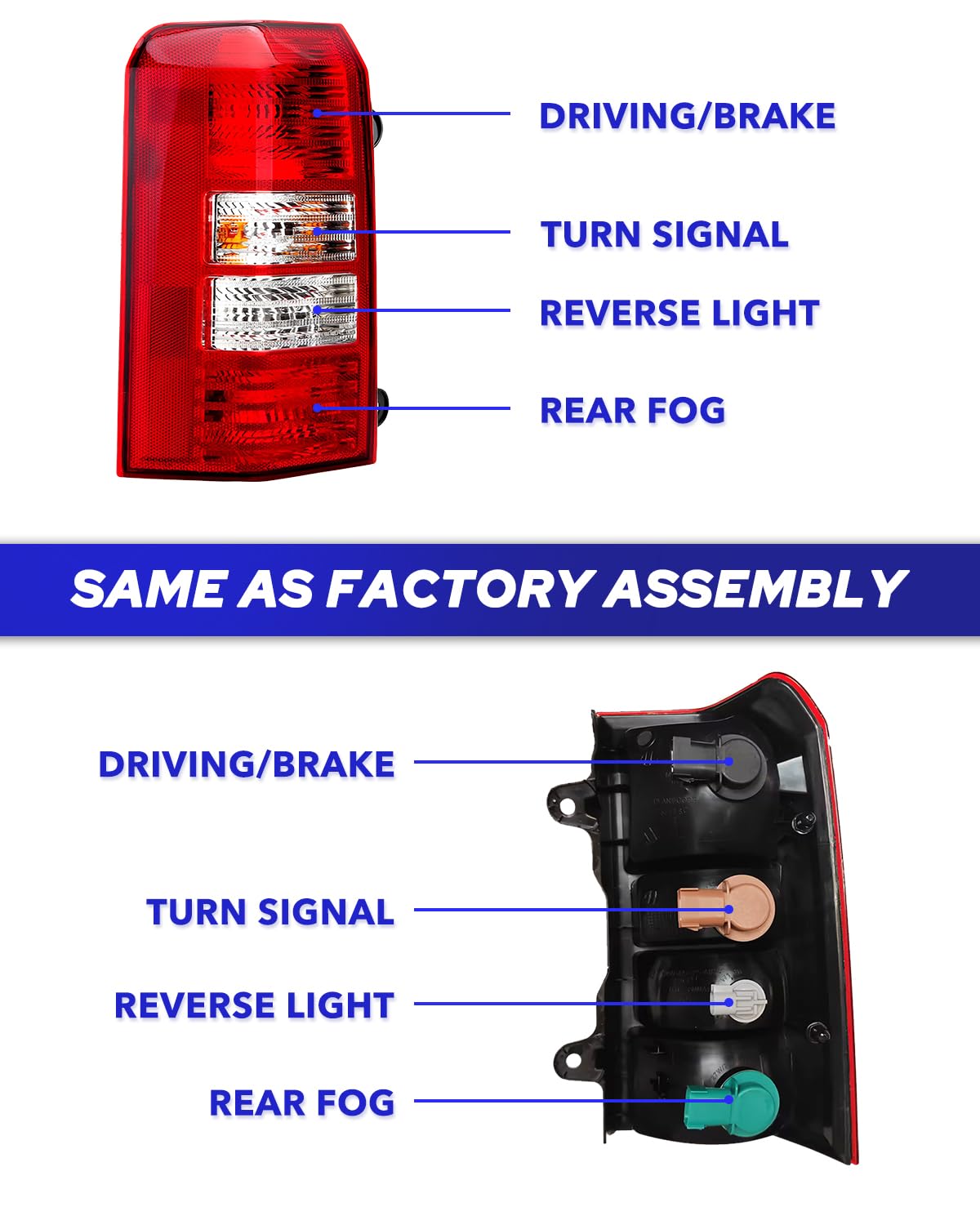 DRIVING/BRAKE

TURN SIGNAL

REVERSE LIGHT

REAR FOG

SAME AS FACTORY ASSEMBLY

DRIVING/BRAKE

TURN SIGNAL

REVERSE LIGHT

REAR FOG